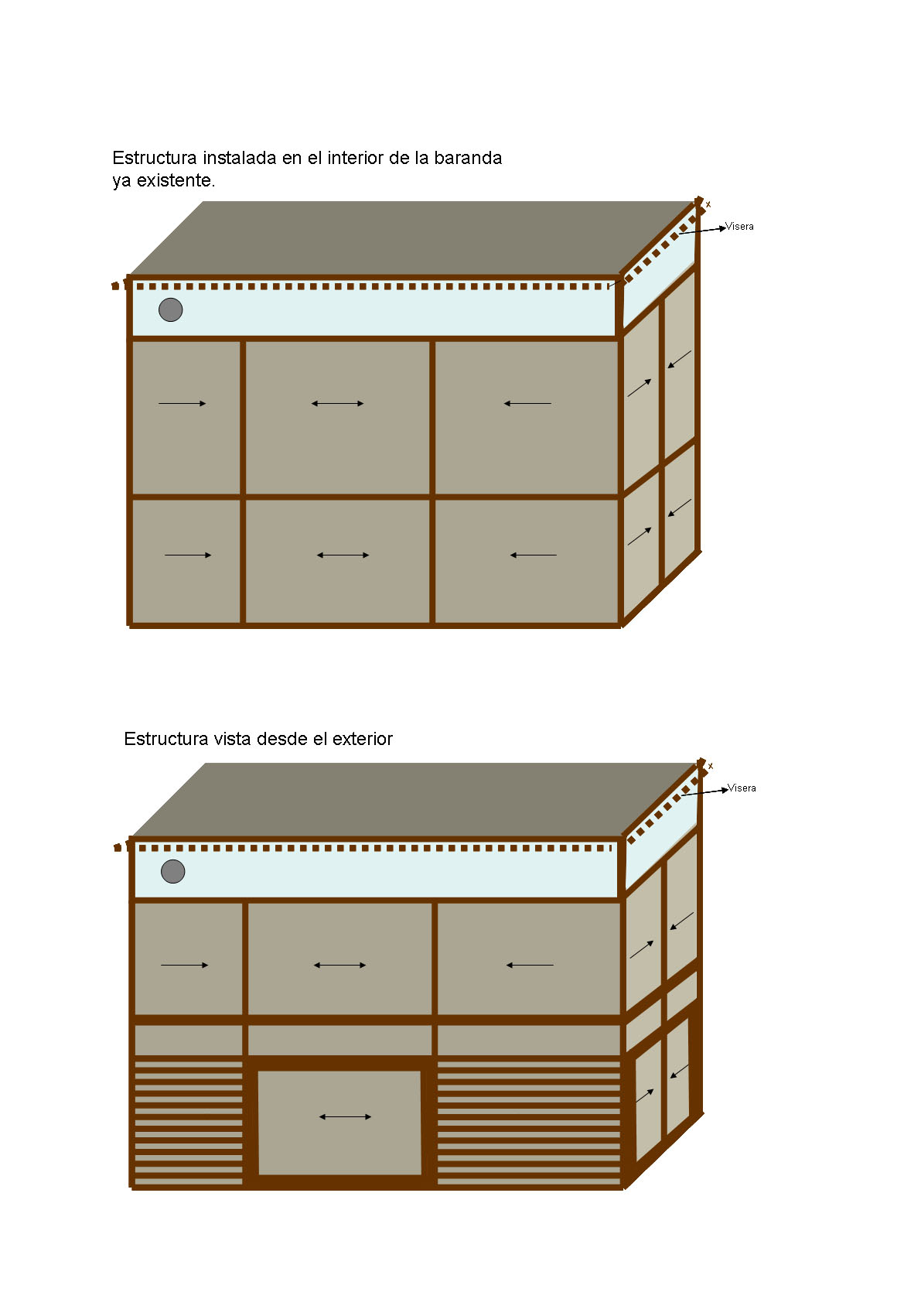 Estructura instalada en el interior de la baranda ya existente.

Visera

Estructura vista desde el exterior

Visera